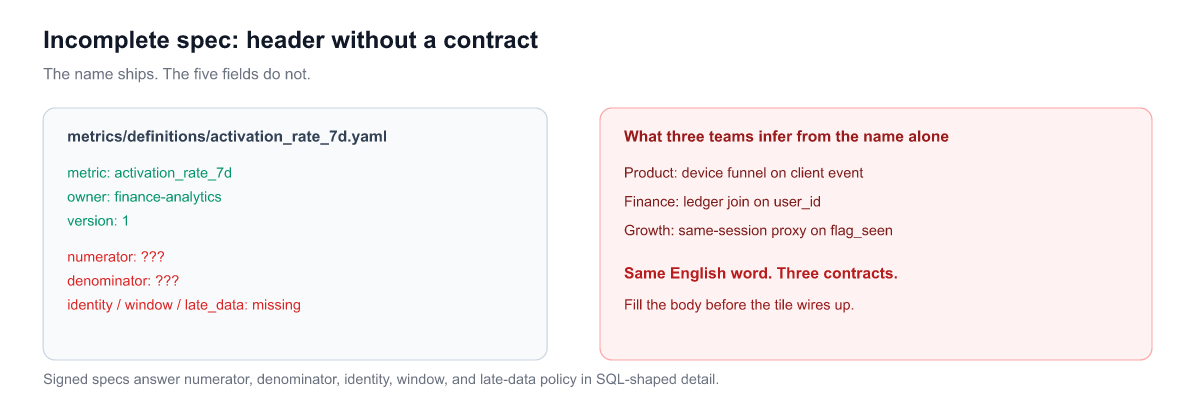 Incomplete spec: header without a contract

The name ships. The five fields do not.

metrics/definitions/activation_rate_7d.yaml

metric: activation_rate_7d
owner: finance-analytics
version: 1

numerator: ???
denominator: ???
identity / window / late_data: missing

What three teams infer from the name alone

Product: device funnel on client event

Finance: ledger join on user_id

Growth: same-session proxy on flag_seen

Same English word. Three contracts.

Fill the body before the tile wires up.

Signed specs answer numerator, denominator, identity, window, and late-data policy in SQL-shaped detail.